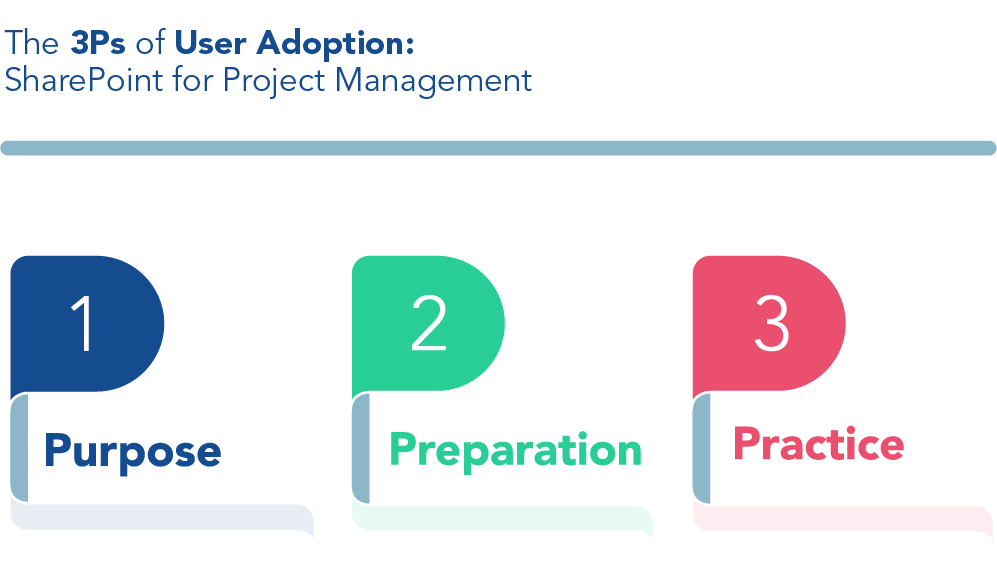 The 3Ps of User Adoption:
SharePoint for Project Management

1
Purpose

2
Preparation

3
Practice