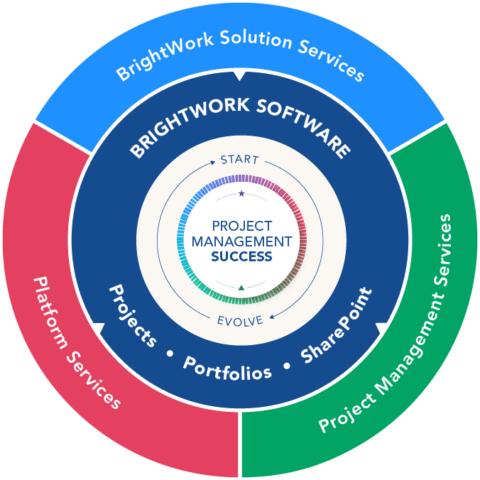 BrightWork Solution Services

BRIGHTWORK SOFTWARE

START

PROJECT MANAGEMENT SUCCESS

EVOLVE

Projects • Portfolios • SharePoint

Platform Services

Project Management Services